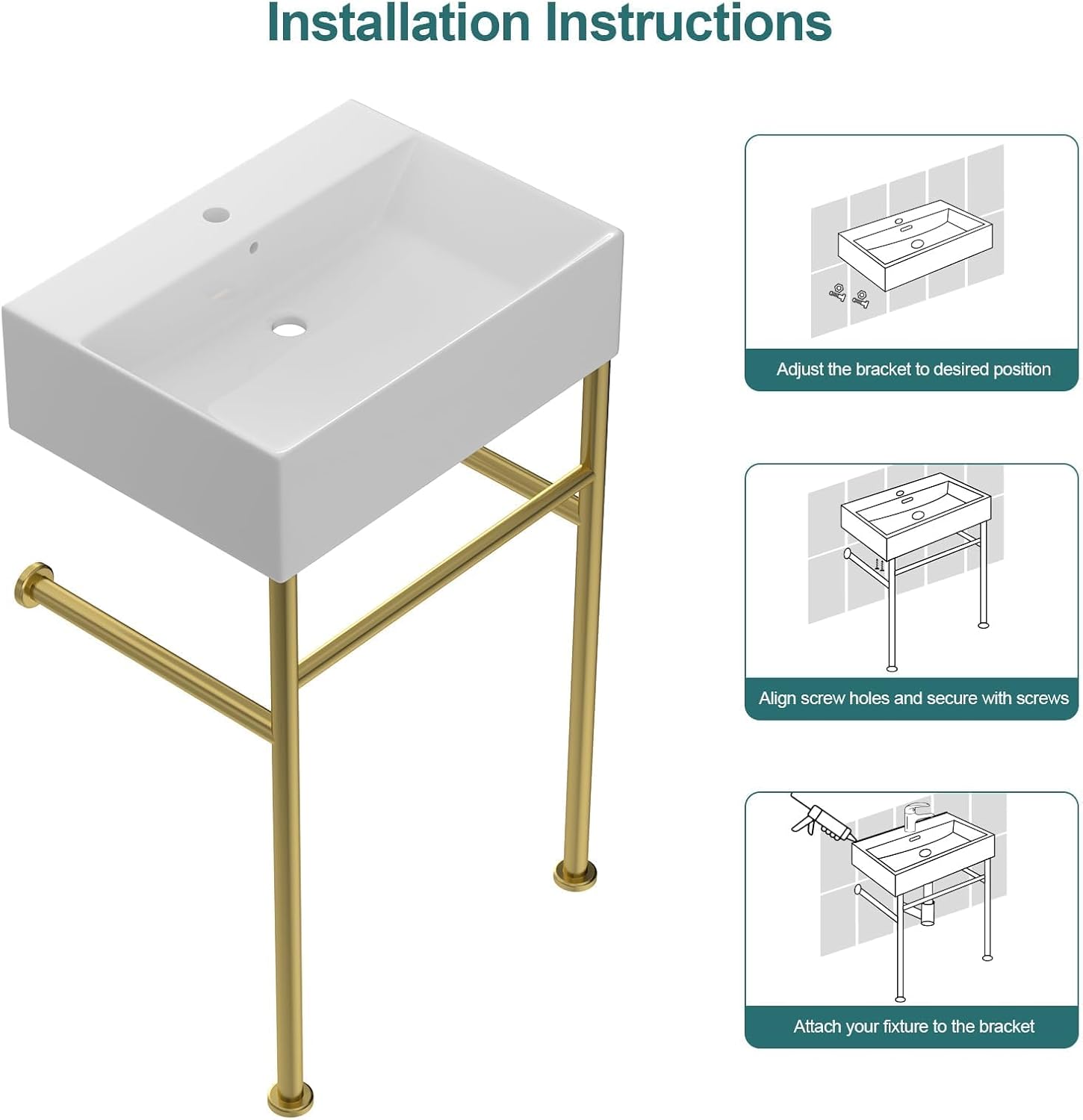 Installation Instructions

Adjust the bracket to desired position

Align screw holes and secure with screws

Attach your fixture to the bracket