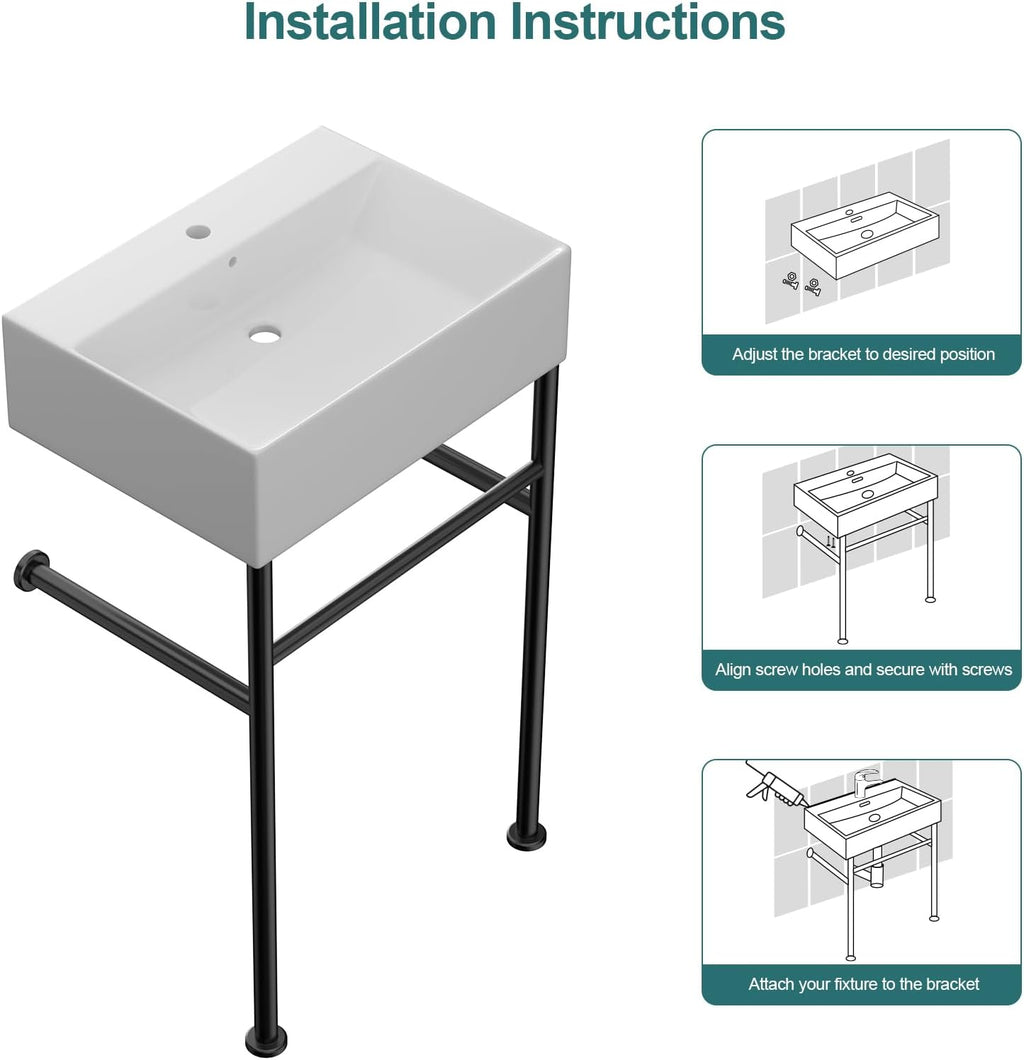 Installation Instructions

Adjust the bracket to desired position

Align screw holes and secure with screws

Attach your fixture to the bracket