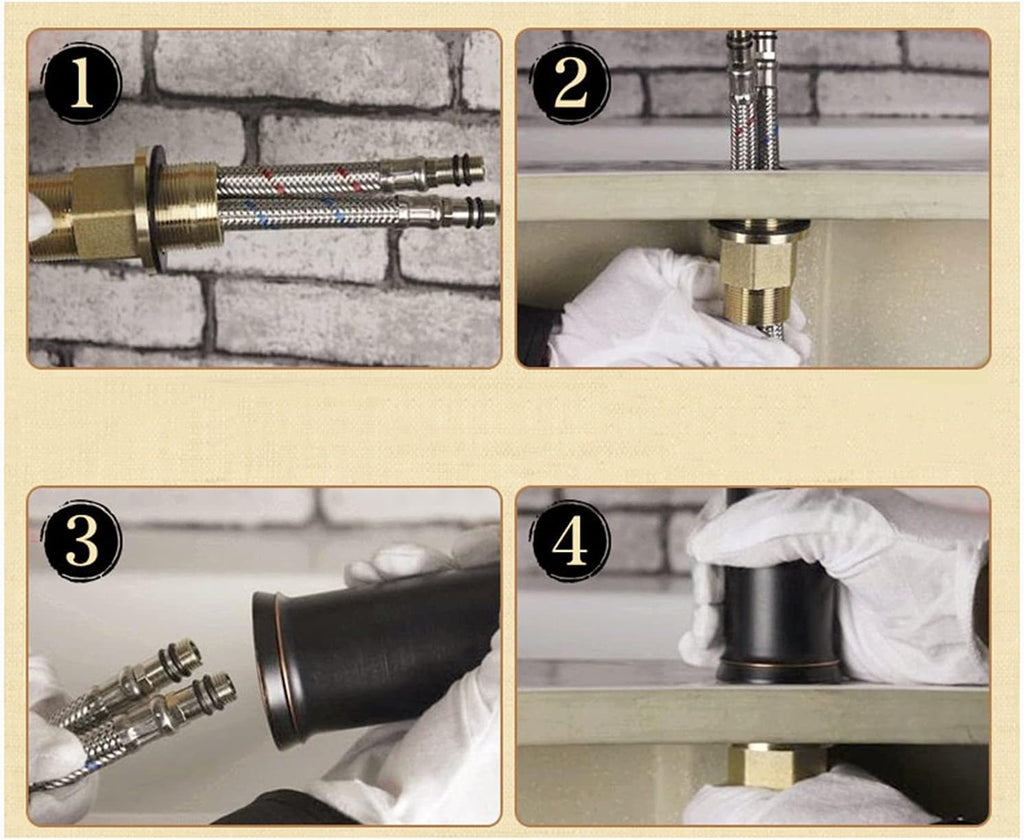 1
2
3
4