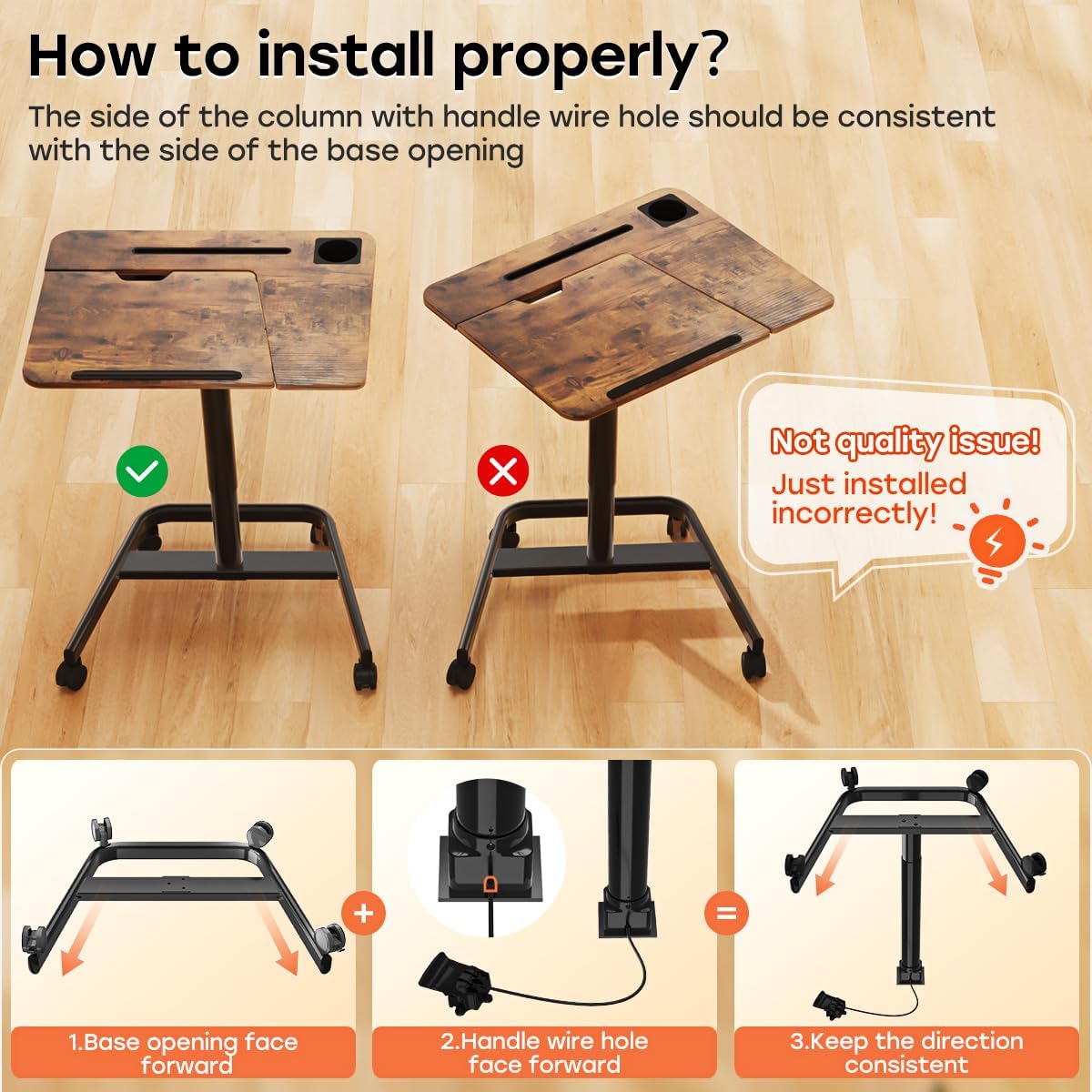 How to install properly?

The side of the column with handle wire hole should be consistent with the side of the base opening

Not quality issue!
Just installed incorrectly!

+

=

1.Base opening face forward

2.Handle wire hole face forward

3.Keep the direction consistent