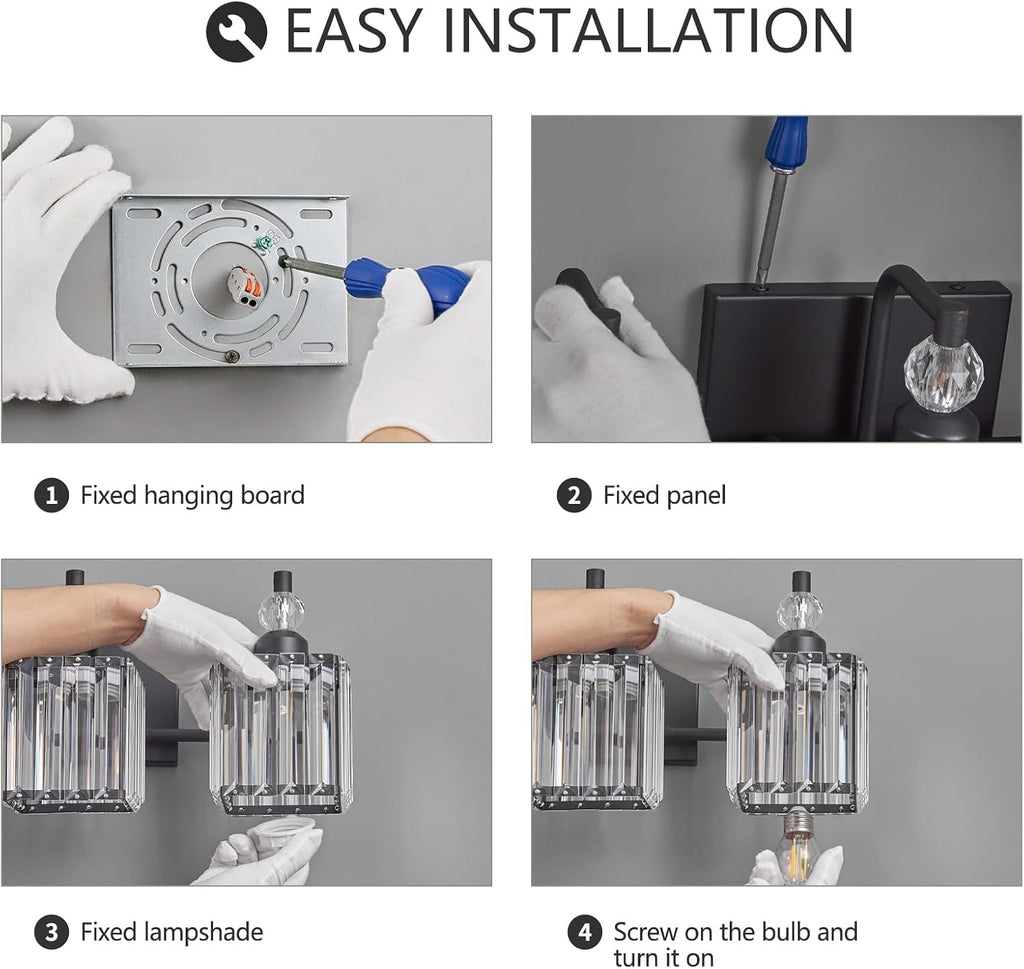 EASY INSTALLATION

1 Fixed hanging board

2 Fixed panel

3 Fixed lampshade

4 Screw on the bulb and turn it on