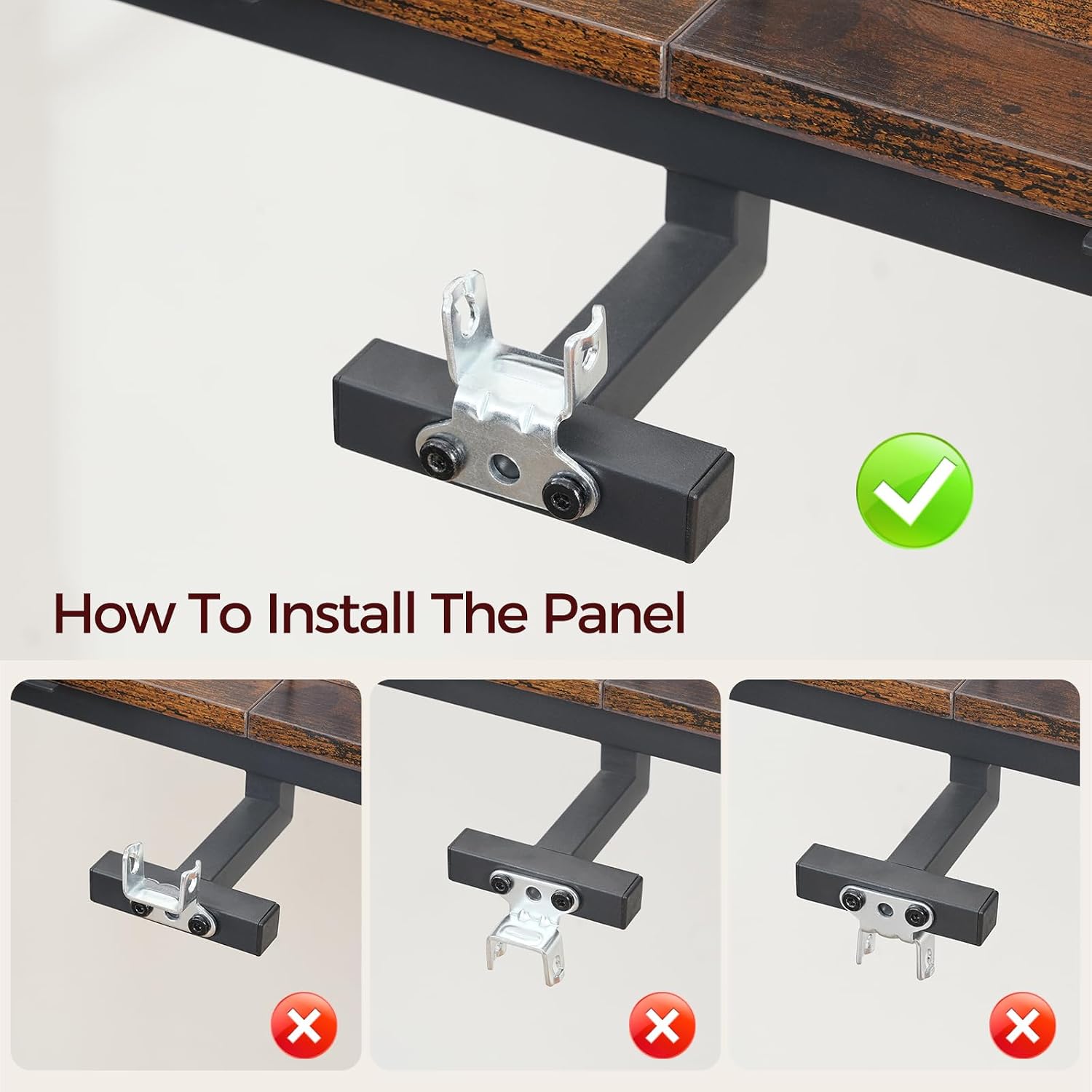 How To Install The Panel