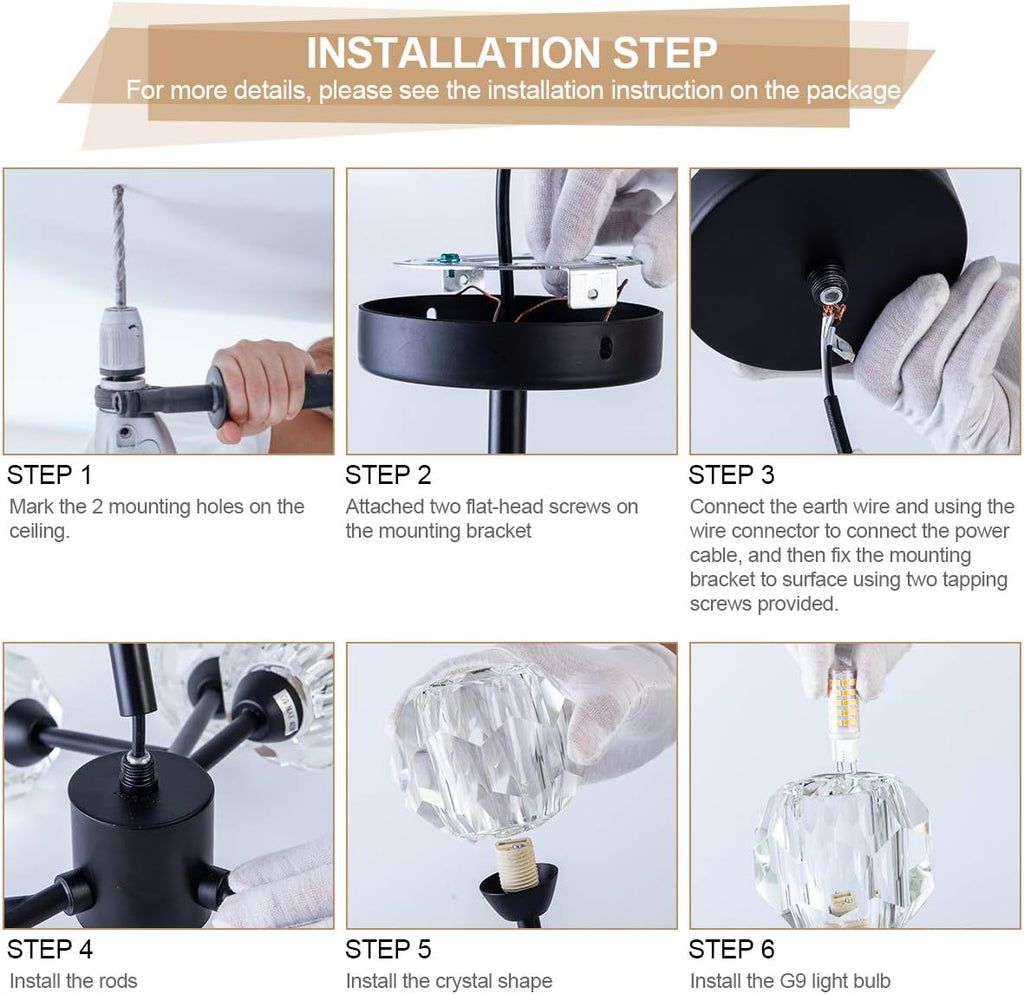 INSTALLATION STEP
For more details, please see the installation instruction on the package

STEP 1
Mark the 2 mounting holes on the ceiling.

STEP 2
Attached two flat-head screws on the mounting bracket

STEP 3
Connect the earth wire and using the wire connector to connect the power cable, and then fix the mounting bracket to surface using two tapping screws provided.

STEP 4
Install the rods

STEP 5
Install the crystal shape

STEP 6
Install the G9 light bulb