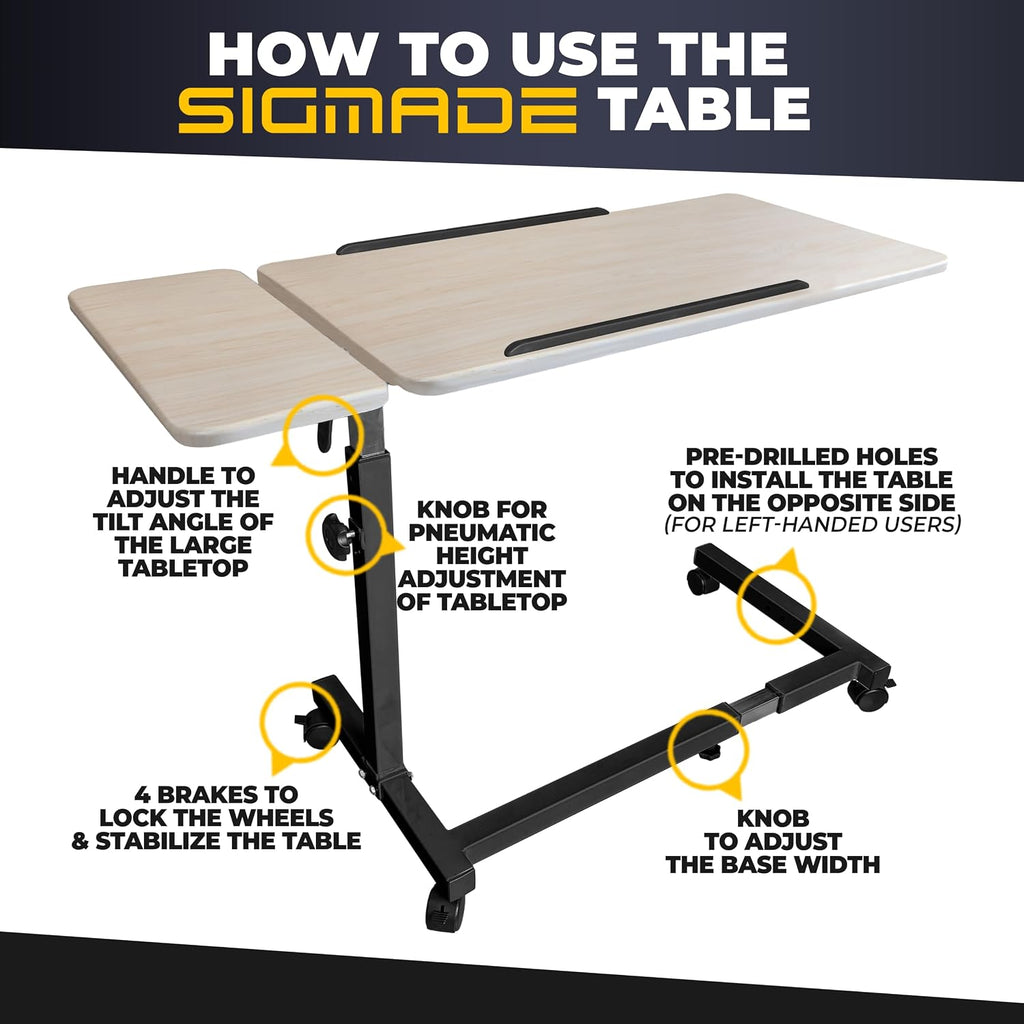 HOW TO USE THE SIGMADE TABLE

HANDLE TO ADJUST THE TILT ANGLE OF THE LARGE TABLETOP

KNOB FOR PNEUMATIC HEIGHT ADJUSTMENT OF TABLETOP

PRE-DRILLED HOLES TO INSTALL THE TABLE ON THE OPPOSITE SIDE (FOR LEFT-HANDED USERS)

4 BRAKES TO LOCK THE WHEELS & STABILIZE THE TABLE

KNOB TO ADJUST THE BASE WIDTH