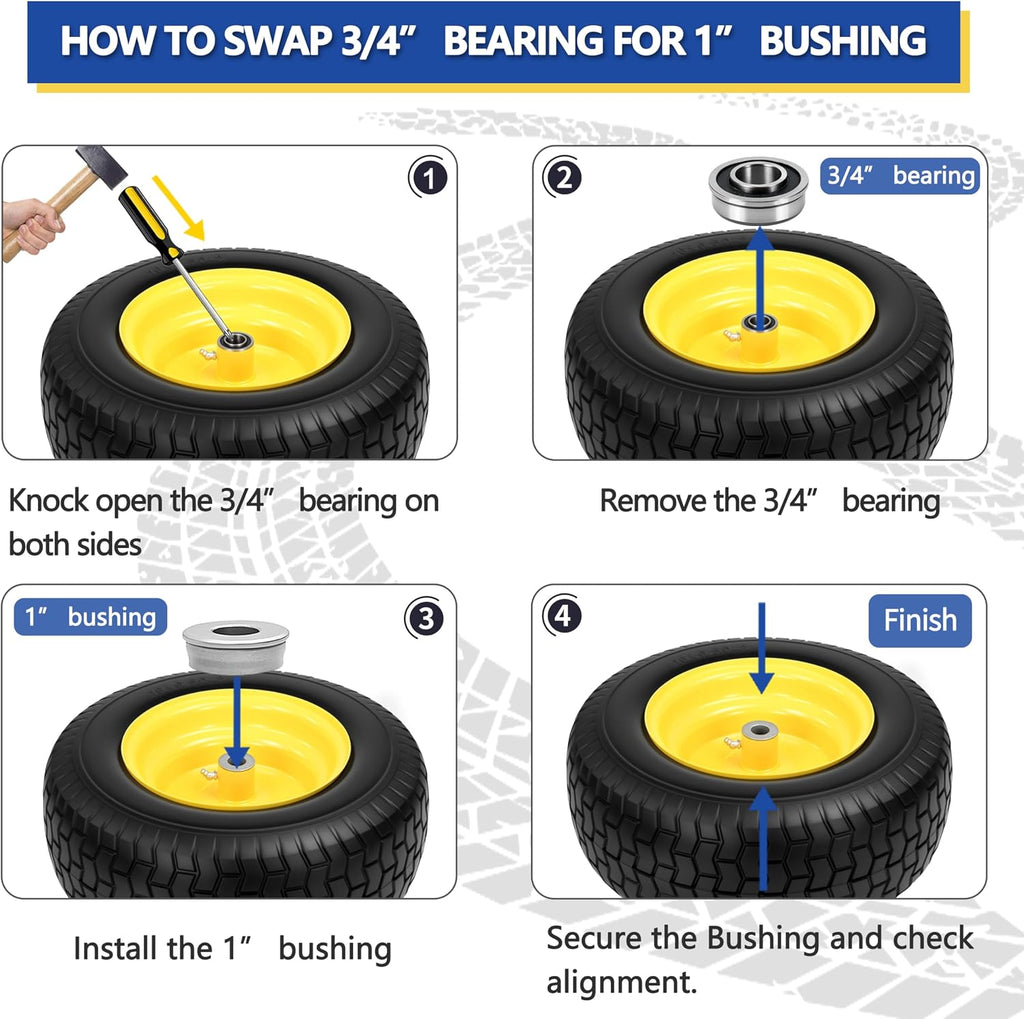 HOW TO SWAP 3/4” BEARING FOR 1” BUSHING

1

Knock open the 3/4” bearing on both sides

2

3/4” bearing

Remove the 3/4” bearing

1” bushing

3

Install the 1” bushing

4

Finish

Secure the Bushing and check alignment.