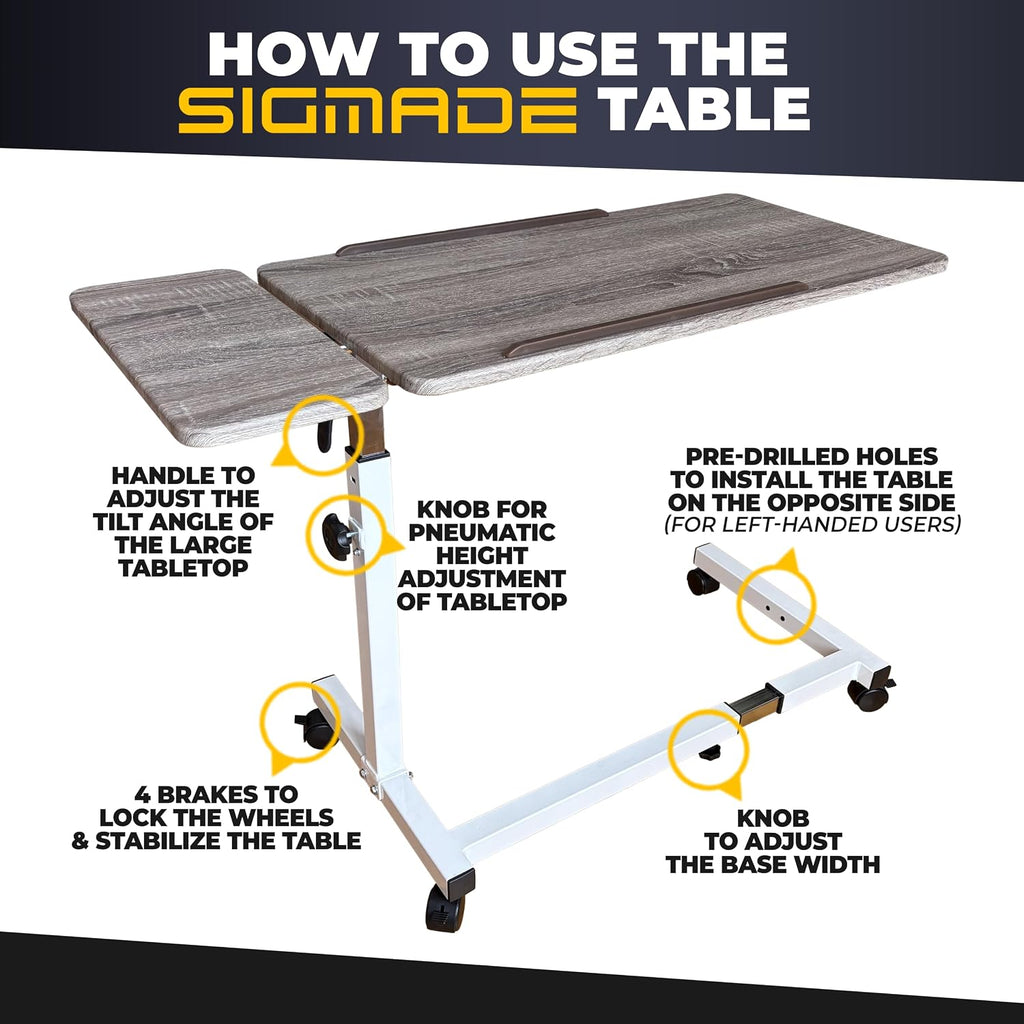 HOW TO USE THE SIGMADE TABLE

HANDLE TO ADJUST THE TILT ANGLE OF THE LARGE TABLETOP

KNOB FOR PNEUMATIC HEIGHT ADJUSTMENT OF TABLETOP

PRE-DRILLED HOLES TO INSTALL THE TABLE ON THE OPPOSITE SIDE (FOR LEFT-HANDED USERS)

4 BRAKES TO LOCK THE WHEELS & STABILIZE THE TABLE

KNOB TO ADJUST THE BASE WIDTH